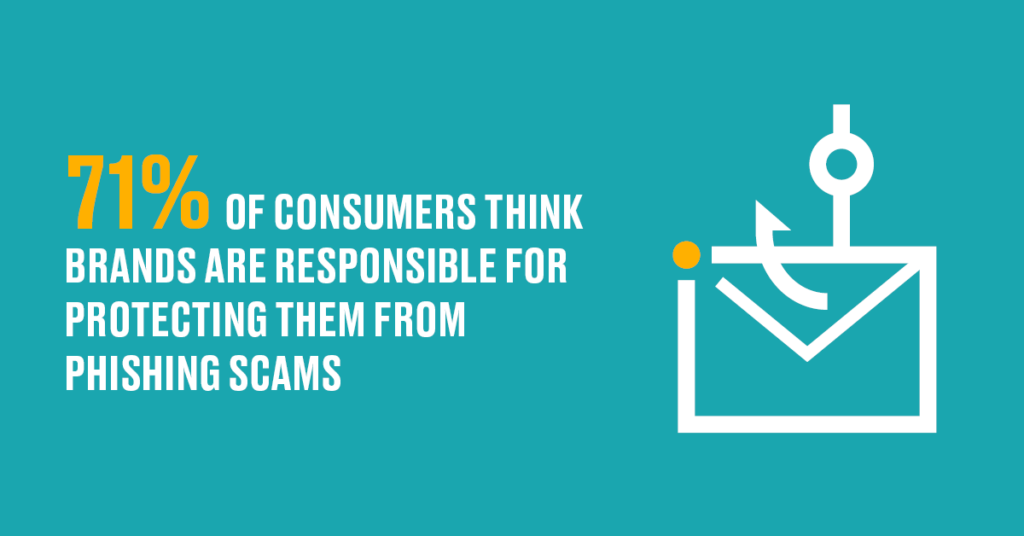 71% OF CONSUMERS THINK BRANDS ARE RESPONSIBLE FOR PROTECTING THEM FROM PHISHING SCAMS